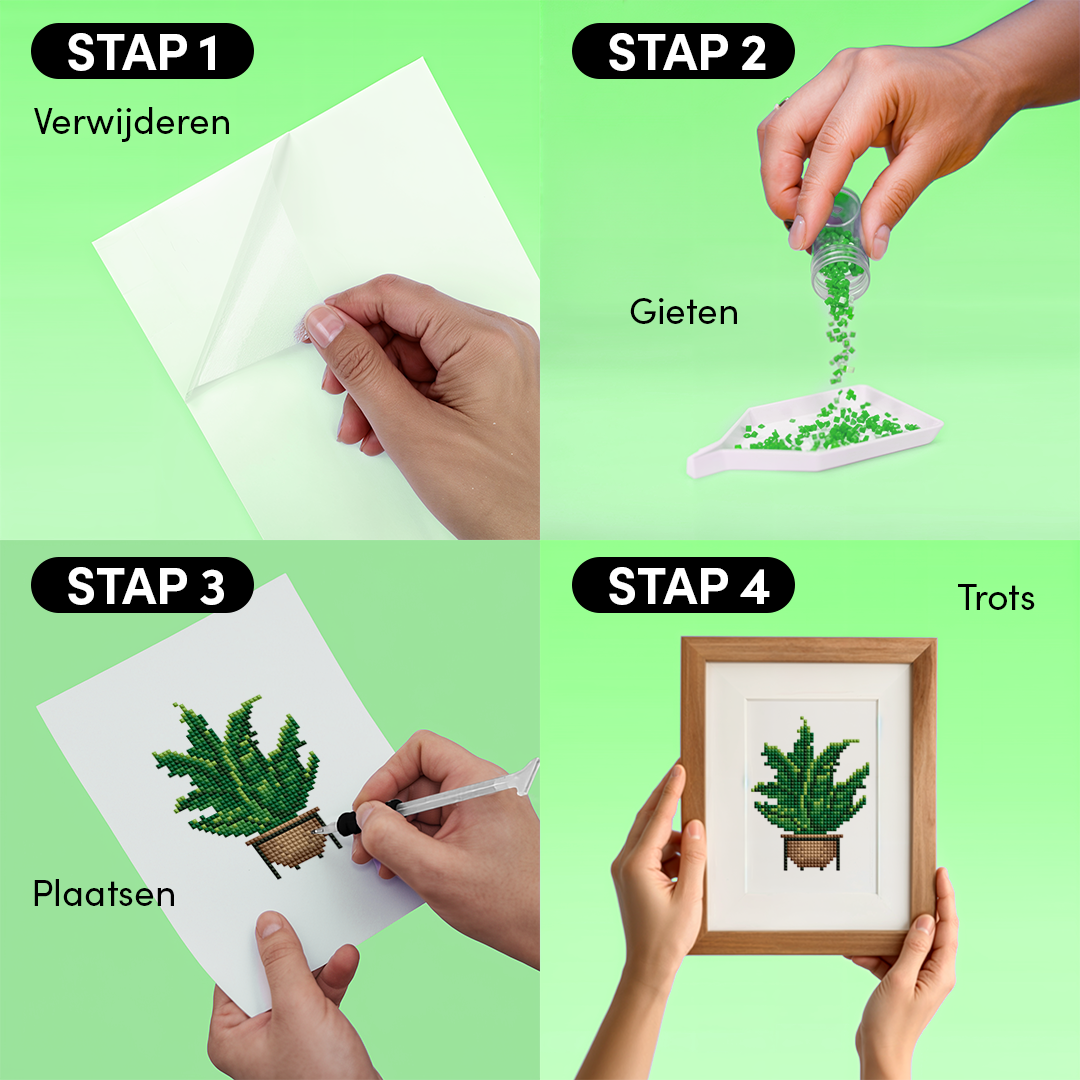 STAP 1
Verwijderen

STAP 2
Gieten

STAP 3
Plaatsen

STAP 4
Trots